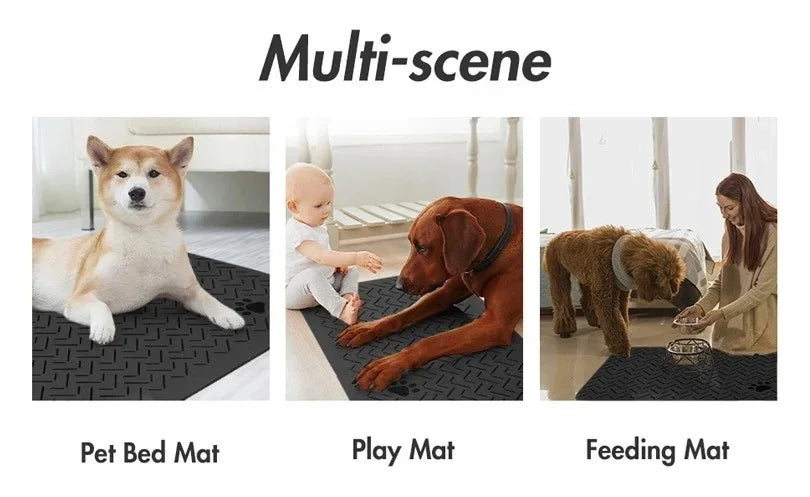 Multi-scene

Pet Bed Mat

Play Mat

Feeding Mat